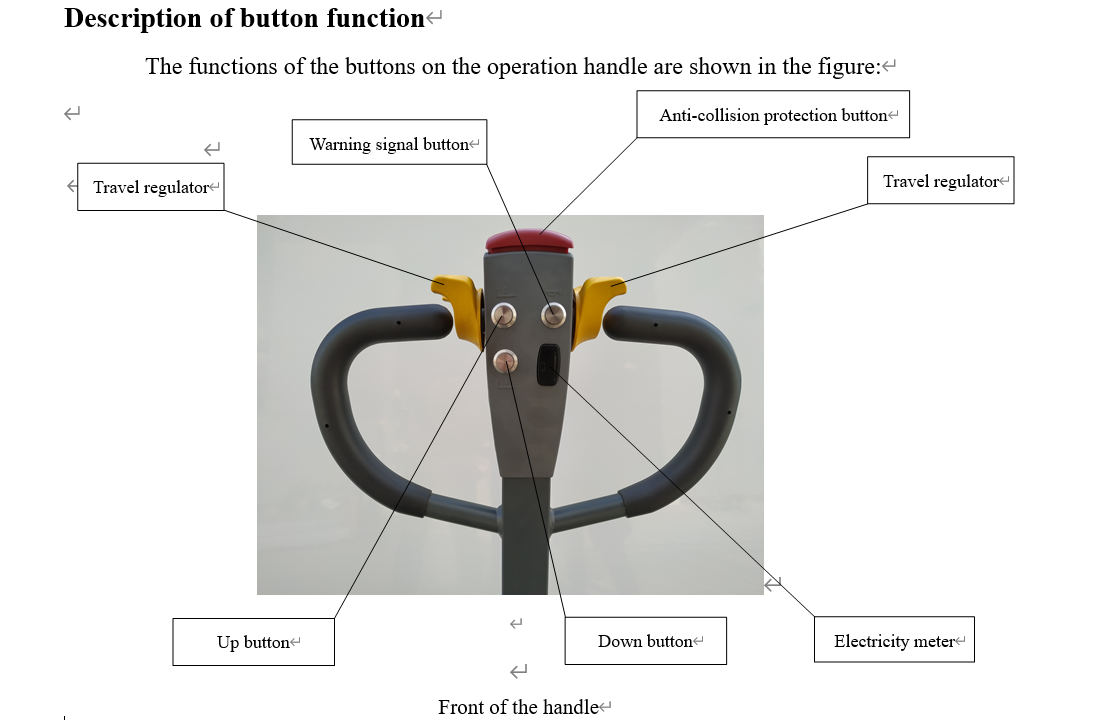 Description of button function

The functions of the buttons on the operation handle are shown in the figure:

Warning signal button

Anti-collision protection button

Travel regulator

Travel regulator

Up button

Down button

Electricity meter

Front of the handle