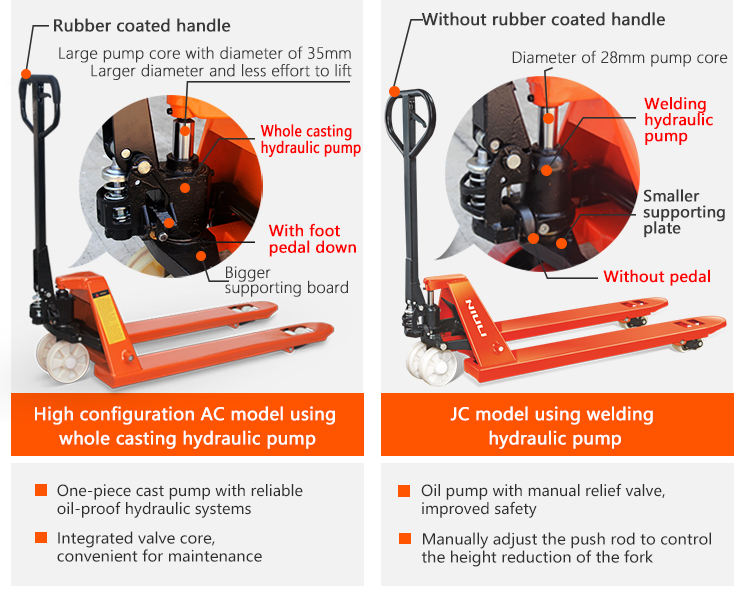 Rubber coated handle

Large pump core with diameter of 35mm
Larger diameter and less effort to lift

Whole casting hydraulic pump

With foot pedal down

Bigger supporting board

High configuration AC model using whole casting hydraulic pump

One-piece cast pump with reliable oil-proof hydraulic systems

Integrated valve core, convenient for maintenance

Without rubber coated handle

Diameter of 28mm pump core

Welding hydraulic pump

Smaller supporting plate

Without pedal

NIULI

JC model using welding hydraulic pump

Oil pump with manual relief valve, improved safety

Manually adjust the push rod to control the height reduction of the fork